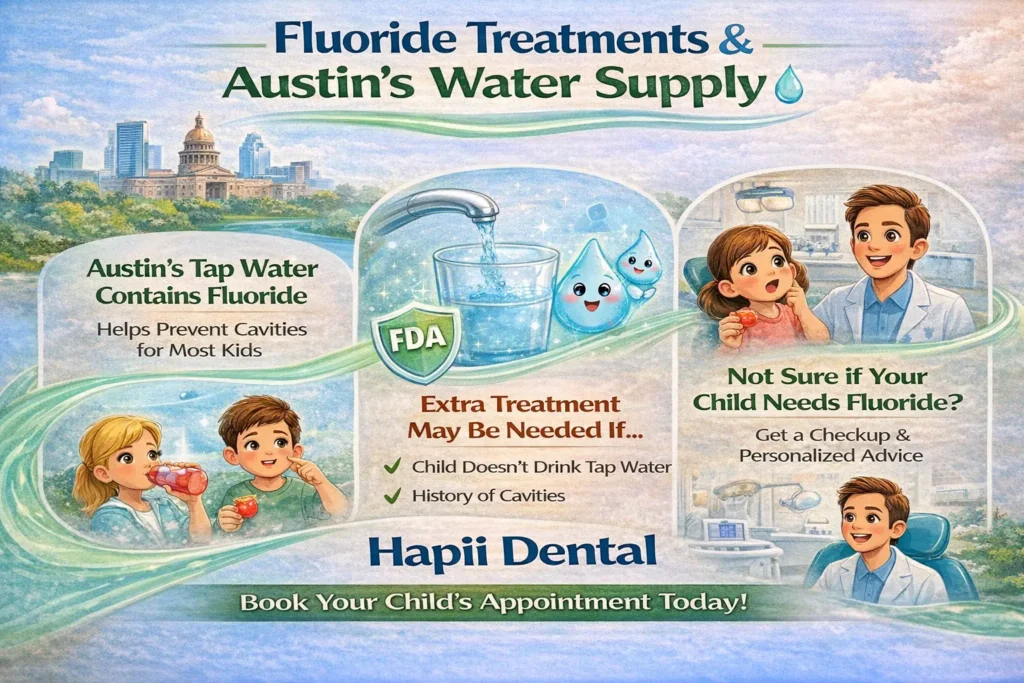 Fluoride Treatments & Austin's Water Supply

Austin's Tap Water Contains Fluoride

Helps Prevent Cavities for Most Kids

FDA

Extra Treatment May Be Needed If...

✓ Child Doesn't Drink Tap Water

✓ History of Cavities

Not Sure if Your Child Needs Fluoride?

Get a Checkup & Personalized Advice

Hapii Dental

Book Your Child's Appointment Today!