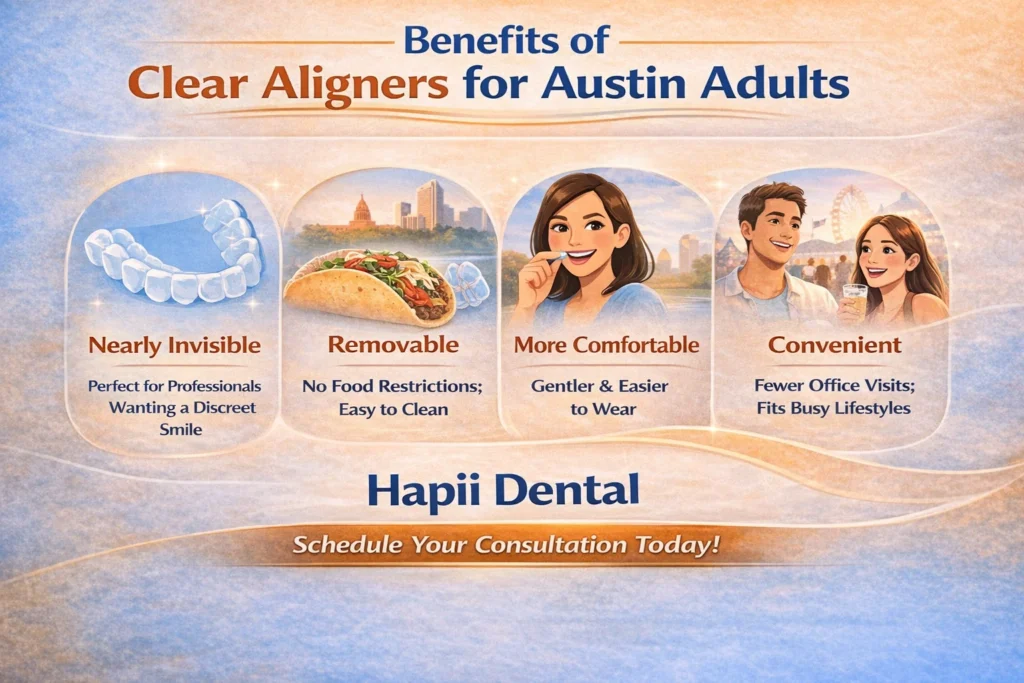 Benefits of
Clear Aligners for Austin Adults

Nearly Invisible
Perfect for Professionals Wanting a Discreet Smile

Removable
No Food Restrictions; Easy to Clean

More Comfortable
Gentler & Easier to Wear

Convenient
Fewer Office Visits; Fits Busy Lifestyles

Hapii Dental

Schedule Your Consultation Today!